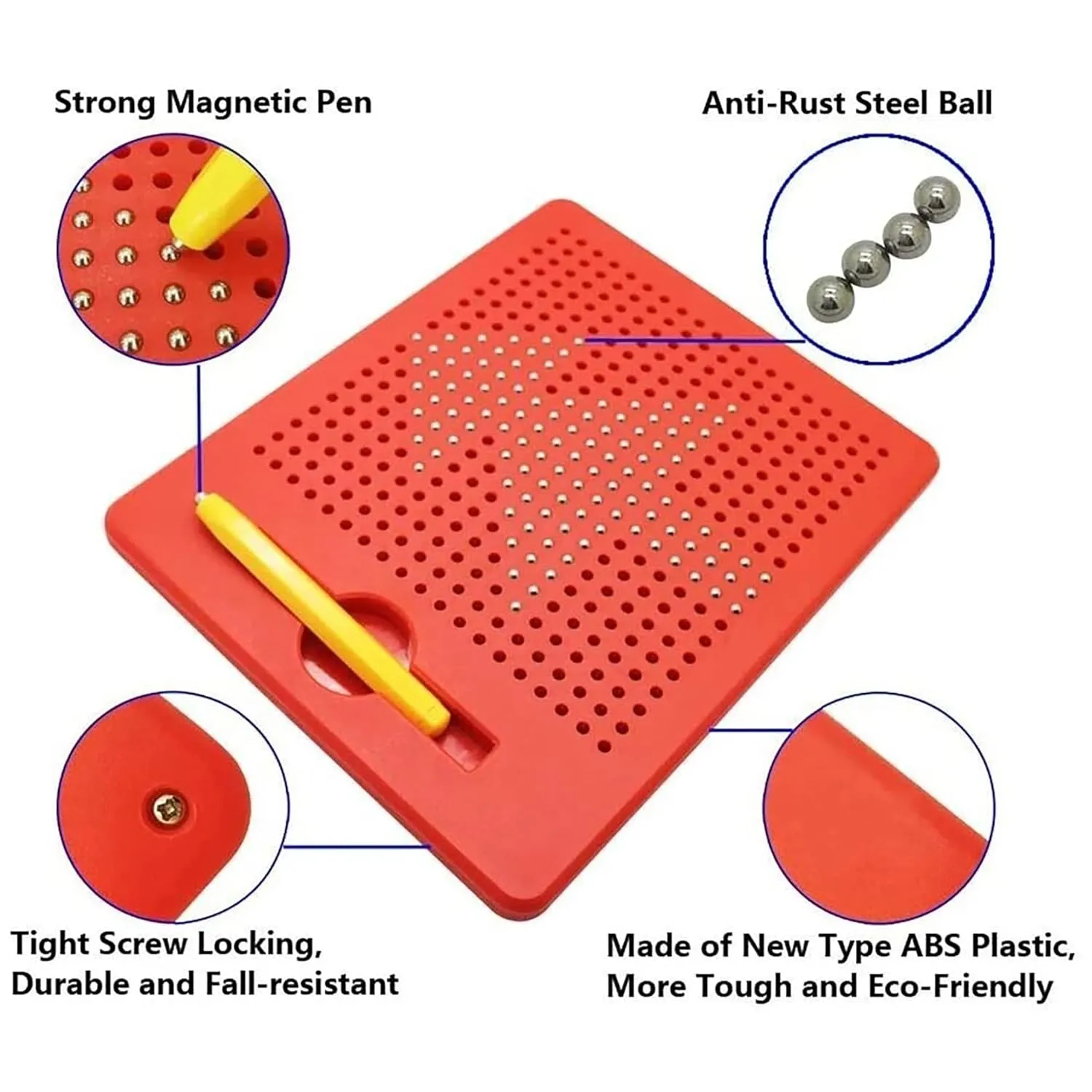 Strong Magnetic Pen

Anti-Rust Steel Ball

Tight Screw Locking, Durable and Fall-resistant

Made of New Type ABS Plastic, More Tough and Eco-Friendly